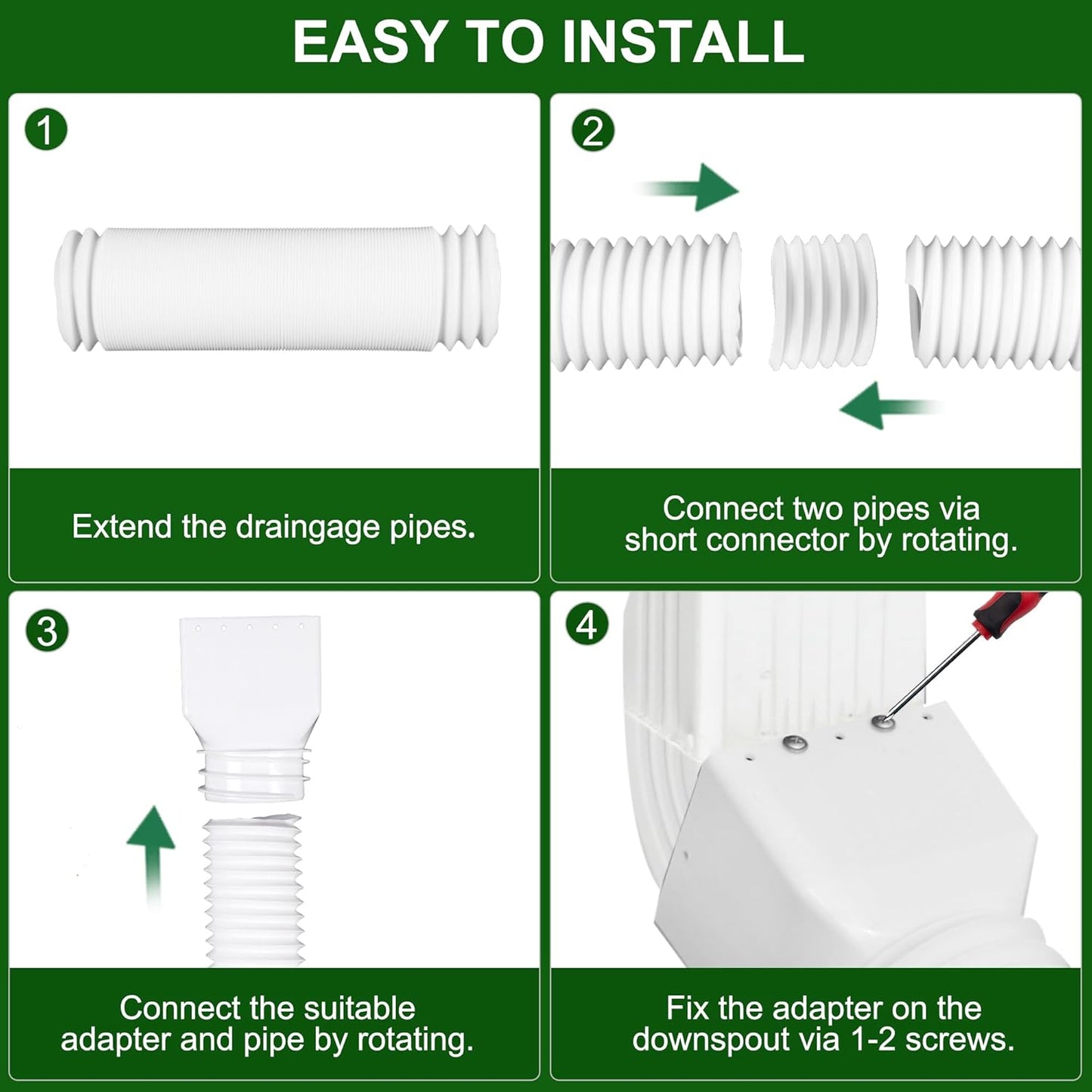 EASY TO INSTALL

1

Extend the draingage pipes.

2

Connect two pipes via short connector by rotating.

3

Connect the suitable adapter and pipe by rotating.

4

Fix the adapter on the downspout via 1-2 screws.