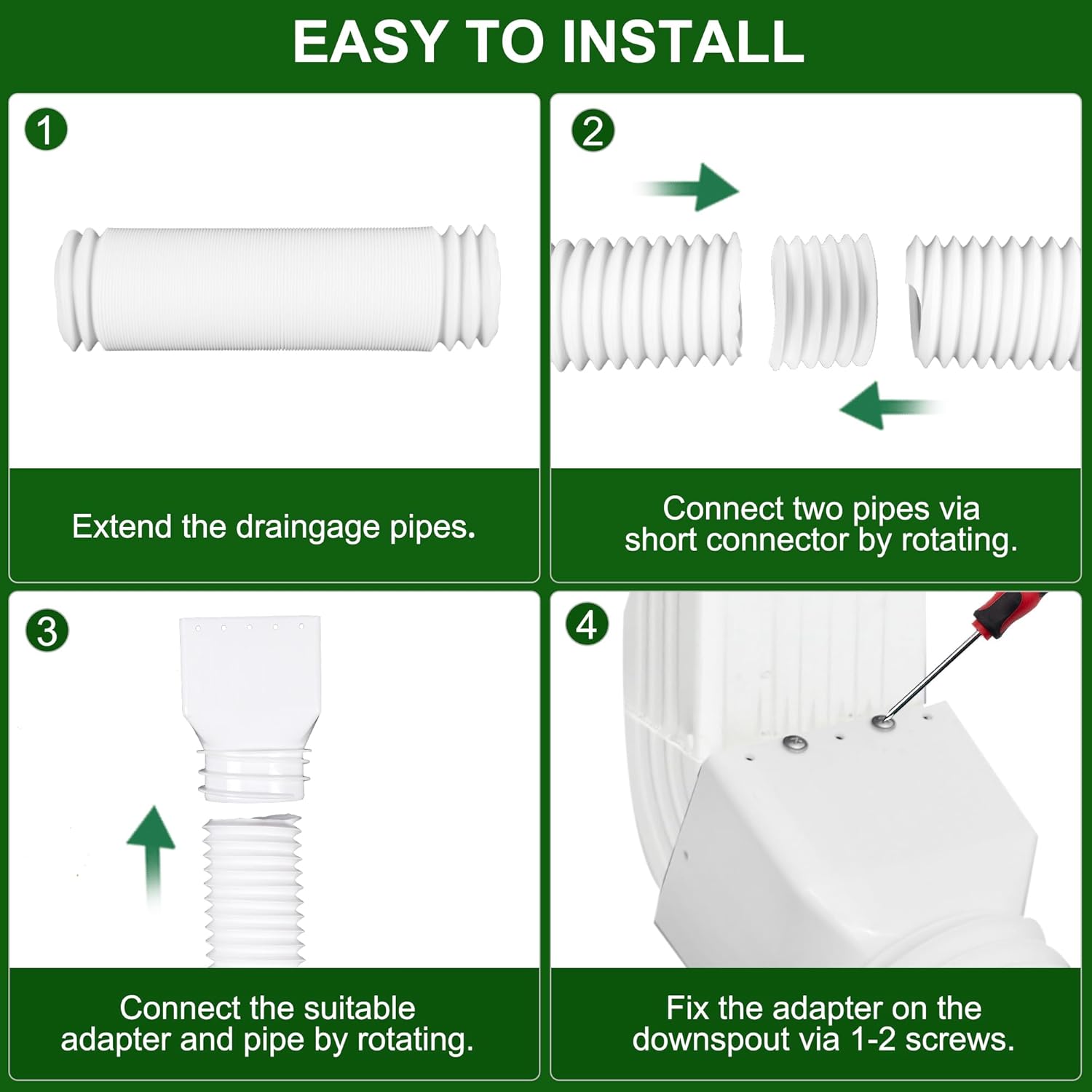 EASY TO INSTALL

1

Extend the draingage pipes.

2

Connect two pipes via short connector by rotating.

3

Connect the suitable adapter and pipe by rotating.

4

Fix the adapter on the downspout via 1-2 screws.