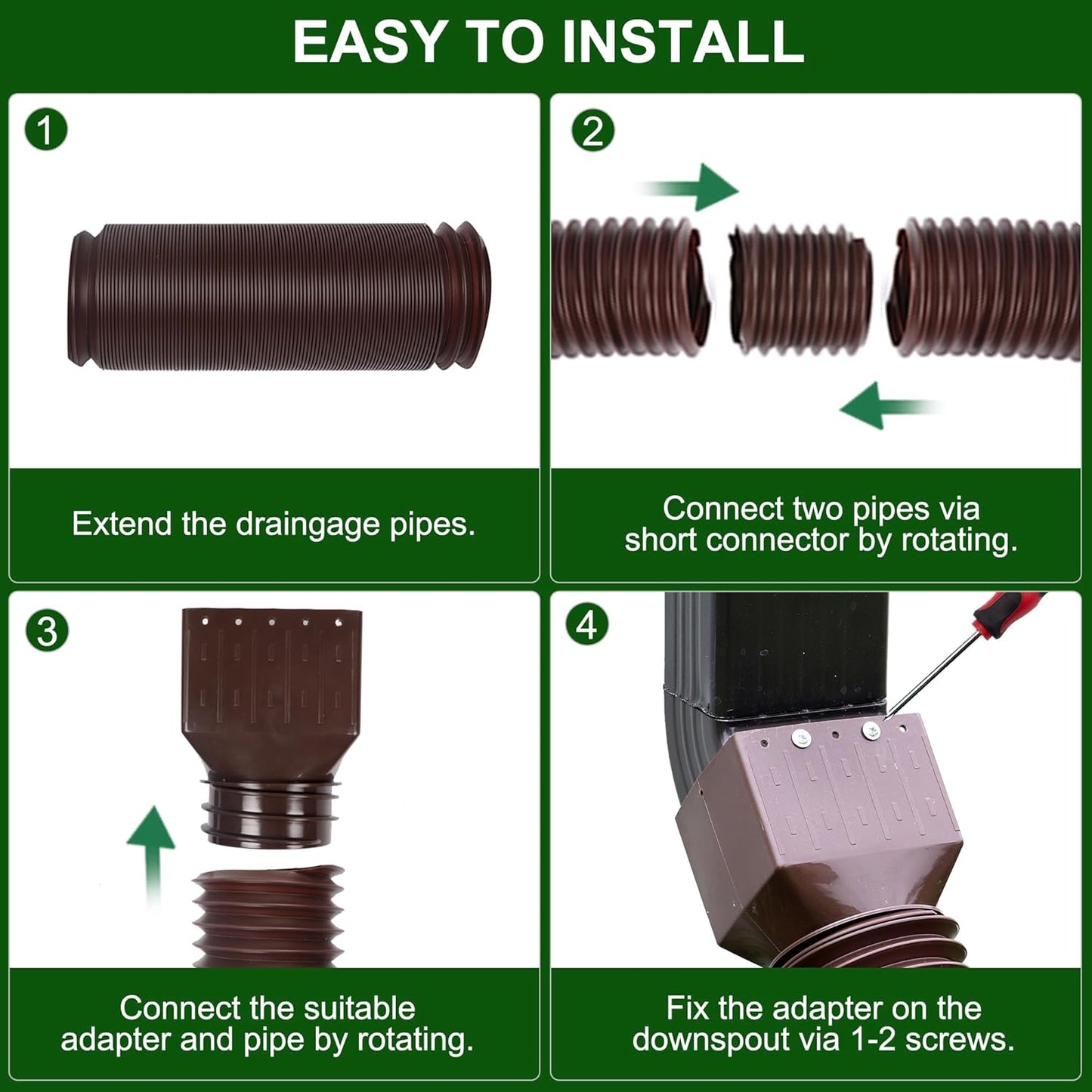 EASY TO INSTALL

1

Extend the draingage pipes.

2

Connect two pipes via short connector by rotating.

3

Connect the suitable adapter and pipe by rotating.

4

Fix the adapter on the downspout via 1-2 screws.