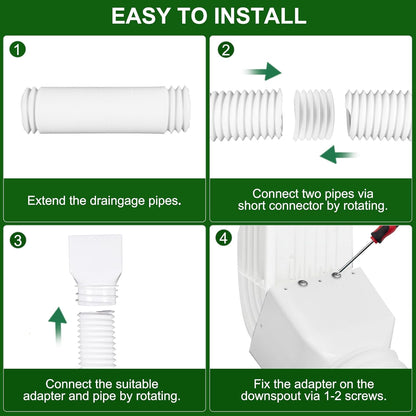 EASY TO INSTALL

1

Extend the draingage pipes.

2

Connect two pipes via short connector by rotating.

3

Connect the suitable adapter and pipe by rotating.

4

Fix the adapter on the downspout via 1-2 screws.