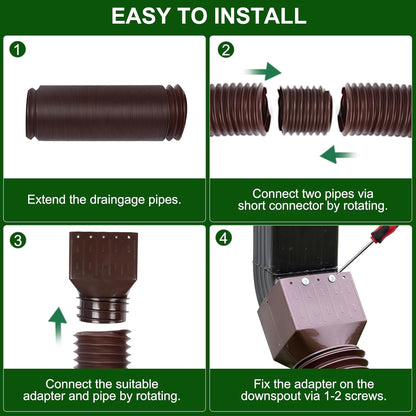 EASY TO INSTALL

1

Extend the draingage pipes.

2

Connect two pipes via short connector by rotating.

3

Connect the suitable adapter and pipe by rotating.

4

Fix the adapter on the downspout via 1-2 screws.